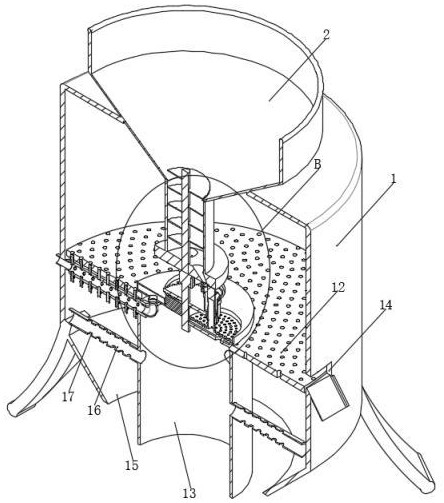 2
B
1
12
14
17
16
15
13