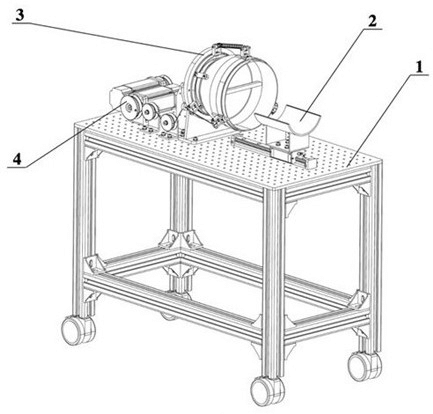 3
2
1
4