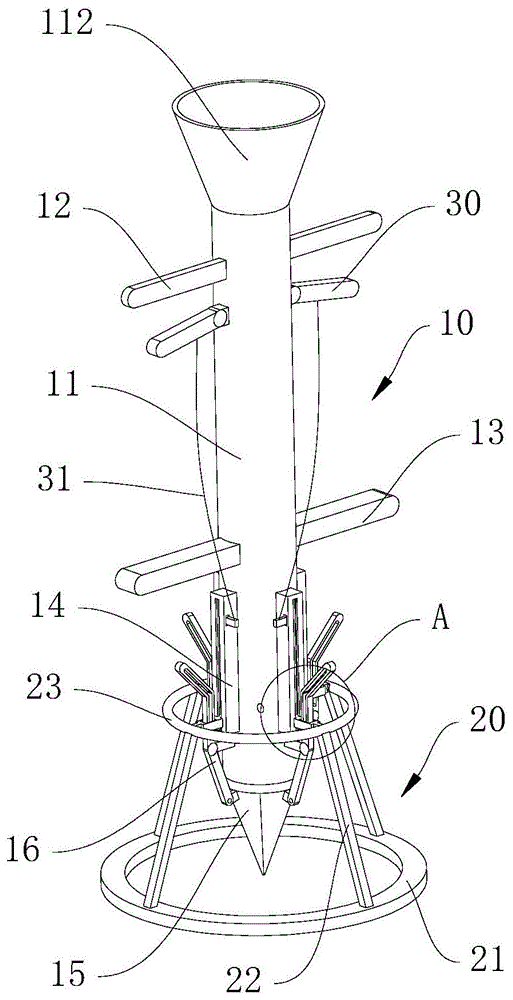 112
12
30
10
11
13
31
14
A
23
20
16
15
22
21