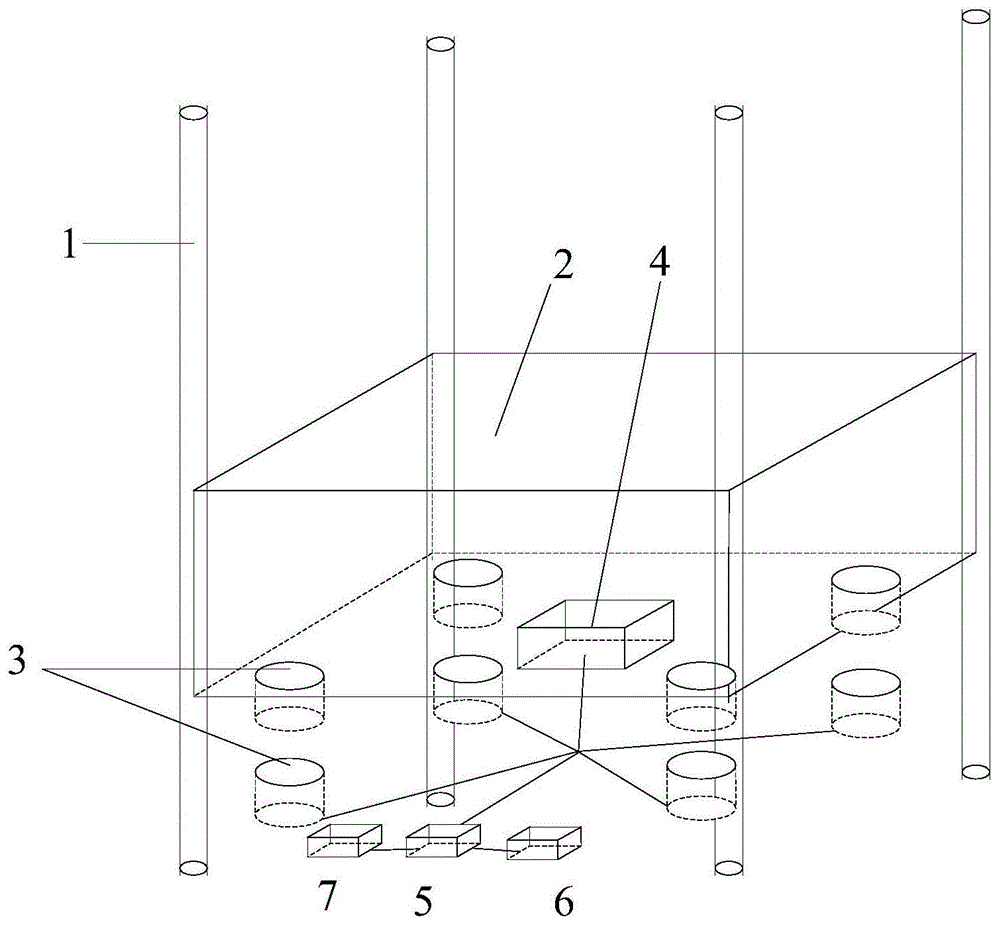 1
2
4
3
7
5
6